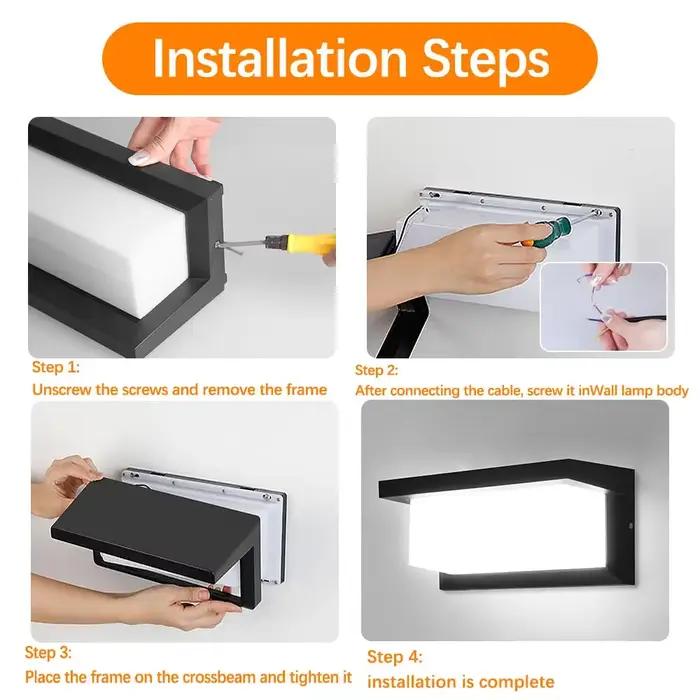 Installation Steps

Step 1:
Unscrew the screws and remove the frame

Step 2:
After connecting the cable, screw it inWall lamp body

Step 3:
Place the frame on the crossbeam and tighten it

Step 4:
installation is complete