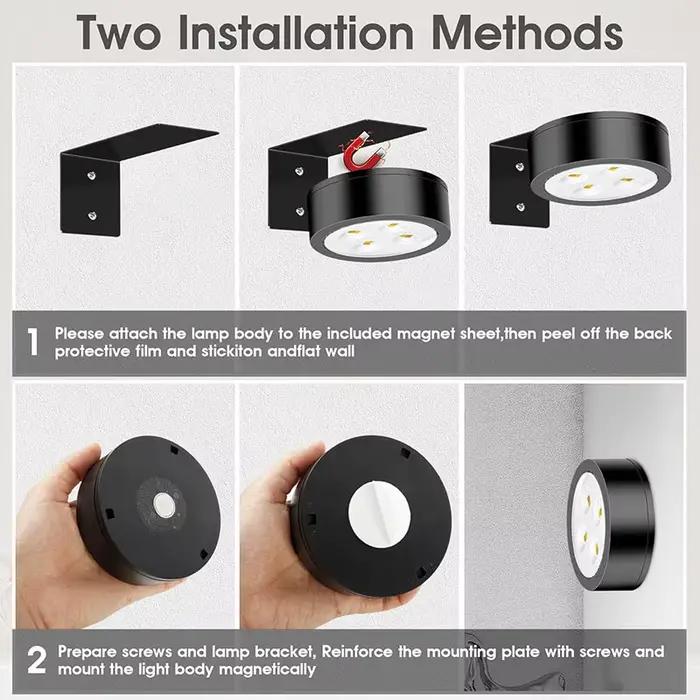 Two Installation Methods

1 Please attach the lamp body to the included magnet sheet,then peel off the back protective film and stickiton andflat wall

2 Prepare screws and lamp bracket, Reinforce the mounting plate with screws and mount the light body magnetically